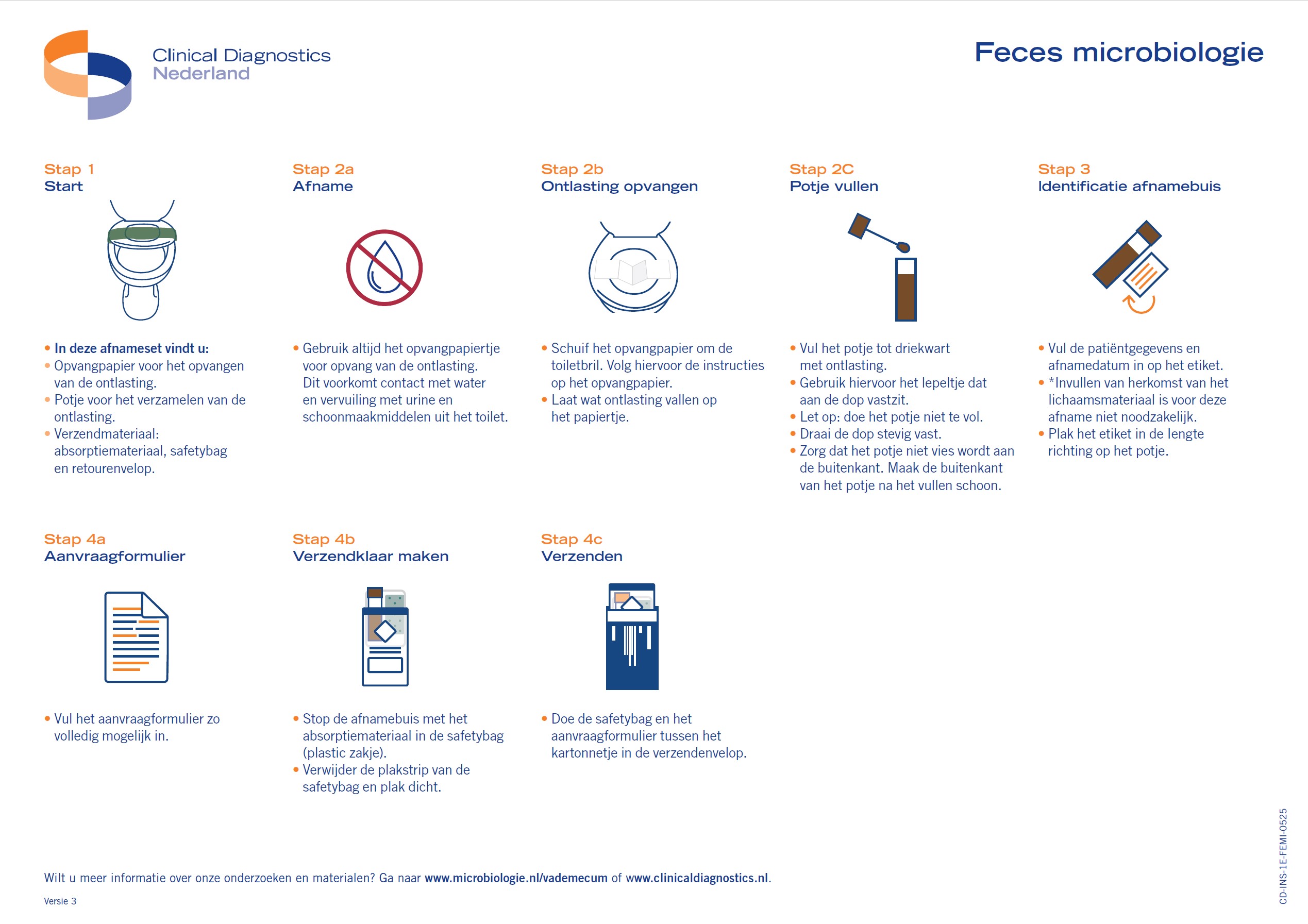 Clinical Diagnostics
Nederland

Feces microbiologie

Stap 1
Start

• In deze afnameset vindt u:
• Opvangpapier voor het opvangen van de ontlasting.
• Potje voor het verzamelen van de ontlasting.
• Verzendmateriaal: absorptiemateriaal, safetybag en retourenvelop.

Stap 2a
Afname

• Gebruik altijd het opvangpapiertje voor opvang van de ontlasting. Dit voorkomt contact met water en vervuiling met urine en schoonmaakmiddelen uit het toilet.

Stap 2b
Ontlasting opvangen

• Schuif het opvangpapier om de toiletbril. Volg hiervoor de instructies op het opvangpapier.
• Laat wat ontlasting vallen op het papiertje.

Stap 2C
Potje vullen

• Vul het potje tot driekwart met ontlasting.
• Gebruik hiervoor het lepeltje dat aan de dop vastzit.
• Let op: doe het potje niet te vol.
• Draai de dop stevig vast.
• Zorg dat het potje niet vies wordt aan de buitenkant. Maak de buitenkant van het potje na het vullen schoon.

Stap 3
Identificatie afnamebuis

• Vul de patiëntgegevens en afnamedatum in op het etiket.
• *Invullen van herkomst van het lichaamsmateriaal is voor deze afname niet noodzakelijk.
• Plak het etiket in de lengte richting op het potje.

Stap 4a
Aanvraagformulier

• Vul het aanvraagformulier zo volledig mogelijk in.

Stap 4b
Verzendklaar maken

• Stop de afnamebuis met het absorptiemateriaal in de safetybag (plastic zakje).
• Verwijder de plakstrip van de safetybag en plak dicht.

Stap 4c
Verzenden

• Doe de safetybag en het aanvraagformulier tussen het kartonnetje in de verzendenvelop.

Wilt u meer informatie over onze onderzoeken en materialen? Ga naar www.microbiologie.nl/vademecum of www.clinicaldiagnostics.nl.

Versie 3

CD-INS-1E-FEMI-0525