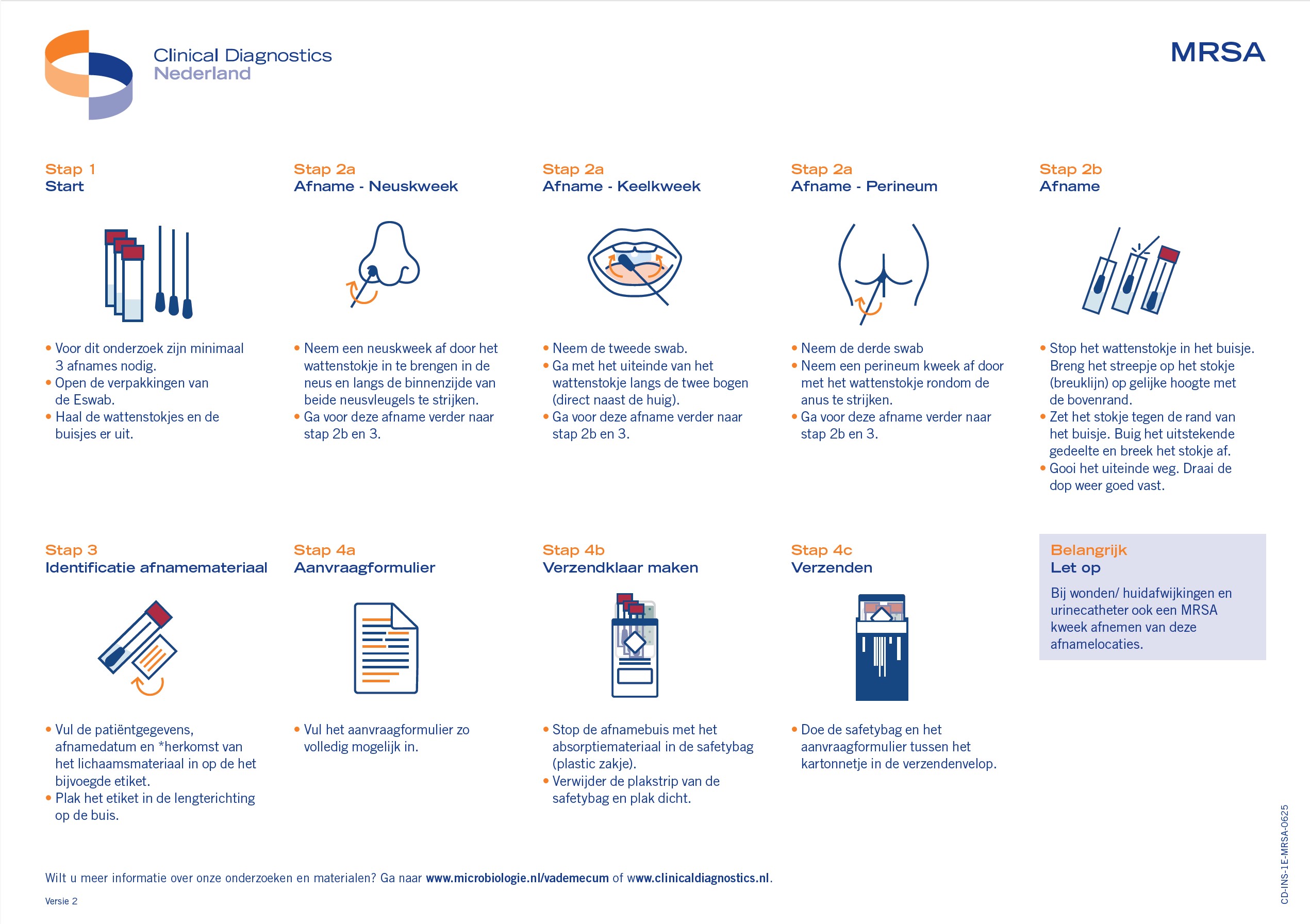 Clinical Diagnostics
Nederland

MRSA

Stap 1
Start

• Voor dit onderzoek zijn minimaal 3 afnames nodig.
• Open de verpakkingen van de Eswab.
• Haal de wattenstokjes en de buisjes er uit.

Stap 2a
Afname - Neuskweek

• Neem een neuskweek af door het wattenstokje in te brengen in de neus en langs de binnenzijde van beide neusvleugels te strijken.
• Ga voor deze afname verder naar stap 2b en 3.

Stap 2a
Afname - Keelkweek

• Neem de tweede swab.
• Ga met het uiteinde van het wattenstokje langs de twee bogen (direct naast de huig).
• Ga voor deze afname verder naar stap 2b en 3.

Stap 2a
Afname - Perineum

• Neem de derde swab
• Neem een perineum kweek af door met het wattenstokje rondom de anus te strijken.
• Ga voor deze afname verder naar stap 2b en 3.

Stap 2b
Afname

• Stop het wattenstokje in het buisje. Breng het streepje op het stokje (breuklijn) op gelijke hoogte met de bovenrand.
• Zet het stokje tegen de rand van het buisje. Buig het uitstekende gedeelte en breek het stokje af.
• Gooi het uiteinde weg. Draai de dop weer goed vast.

Stap 3
Identificatie afnamemateriaal

• Vul de patiëntgegevens, afnamedatum en *herkomst van het lichaamsmateriaal in op de het bijvoegde etiket.
• Plak het etiket in de lengterichting op de buis.

Stap 4a
Aanvraagformulier

• Vul het aanvraagformulier zo volledig mogelijk in.

Stap 4b
Verzendklaar maken

• Stop de afnamebuis met het absorptiemateriaal in de safetybag (plastic zakje).
• Verwijder de plakstrip van de safetybag en plak dicht.

Stap 4c
Verzenden

• Doe de safetybag en het aanvraagformulier tussen het kartonnetje in de verzendenvelop.

Belangrijk
Let op
Bij wonden/ huidafwijkingen en urinecatheter ook een MRSA kweek afnemen van deze afnamelocaties.

Wilt u meer informatie over onze onderzoeken en materialen? Ga naar www.microbiologie.nl/vademecum of www.clinicaldiagnostics.nl.

Versie 2

CD-INS-1E-MRSA-0625