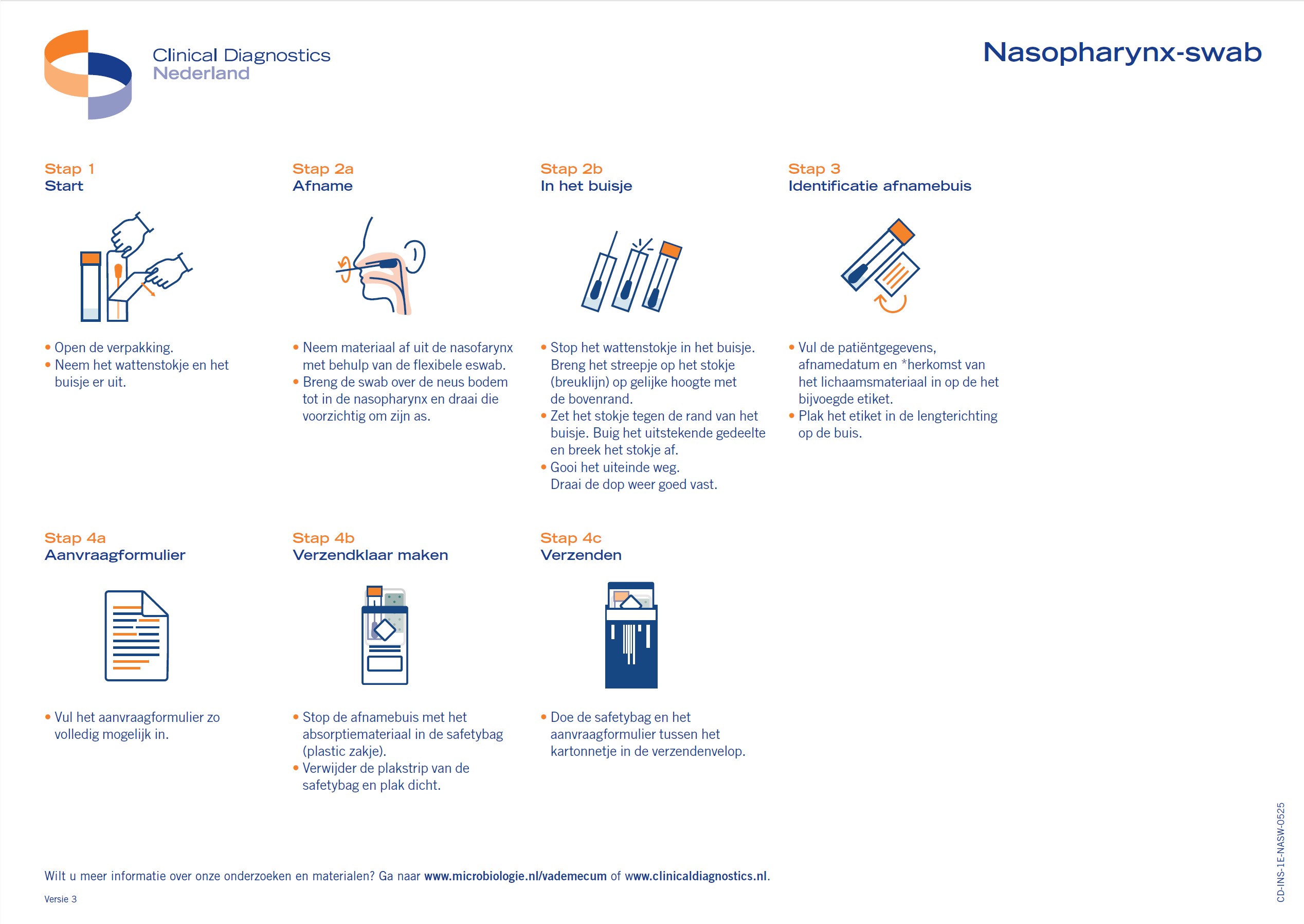 Clinical Diagnostics
Nederland

Nasopharynx-swab

Stap 1
Start

• Open de verpakking.
• Neem het wattenstokje en het buisje er uit.

Stap 2a
Afname

• Neem materiaal af uit de nasofarynx met behulp van de flexibele eswab.
• Breng de swab over de neus bodem tot in de nasopharynx en draai die voorzichtig om zijn as.

Stap 2b
In het buisje

• Stop het wattenstokje in het buisje. Breng het streepje op het stokje (breuklijn) op gelijke hoogte met de bovenrand.
• Zet het stokje tegen de rand van het buisje. Buig het uitstekende gedeelte en breek het stokje af.
• Gooi het uiteinde weg. Draai de dop weer goed vast.

Stap 3
Identificatie afnamebuis

• Vul de patiëntgegevens, afnamedatum en *herkomst van het lichaamsmateriaal in op de het bijvoegde etiket.
• Plak het etiket in de lengterichting op de buis.

Stap 4a
Aanvraagformulier

• Vul het aanvraagformulier zo volledig mogelijk in.

Stap 4b
Verzendklaar maken

• Stop de afnamebuis met het absorptiemateriaal in de safetybag (plastic zakje).
• Verwijder de plakstrip van de safetybag en plak dicht.

Stap 4c
Verzenden

• Doe de safetybag en het aanvraagformulier tussen het kartonnetje in de verzendenvelop.

Wilt u meer informatie over onze onderzoeken en materialen? Ga naar www.microbiologie.nl/vademecum of www.clinicaldiagnostics.nl.

Versie 3

CD-INS-1E-NASW-0525