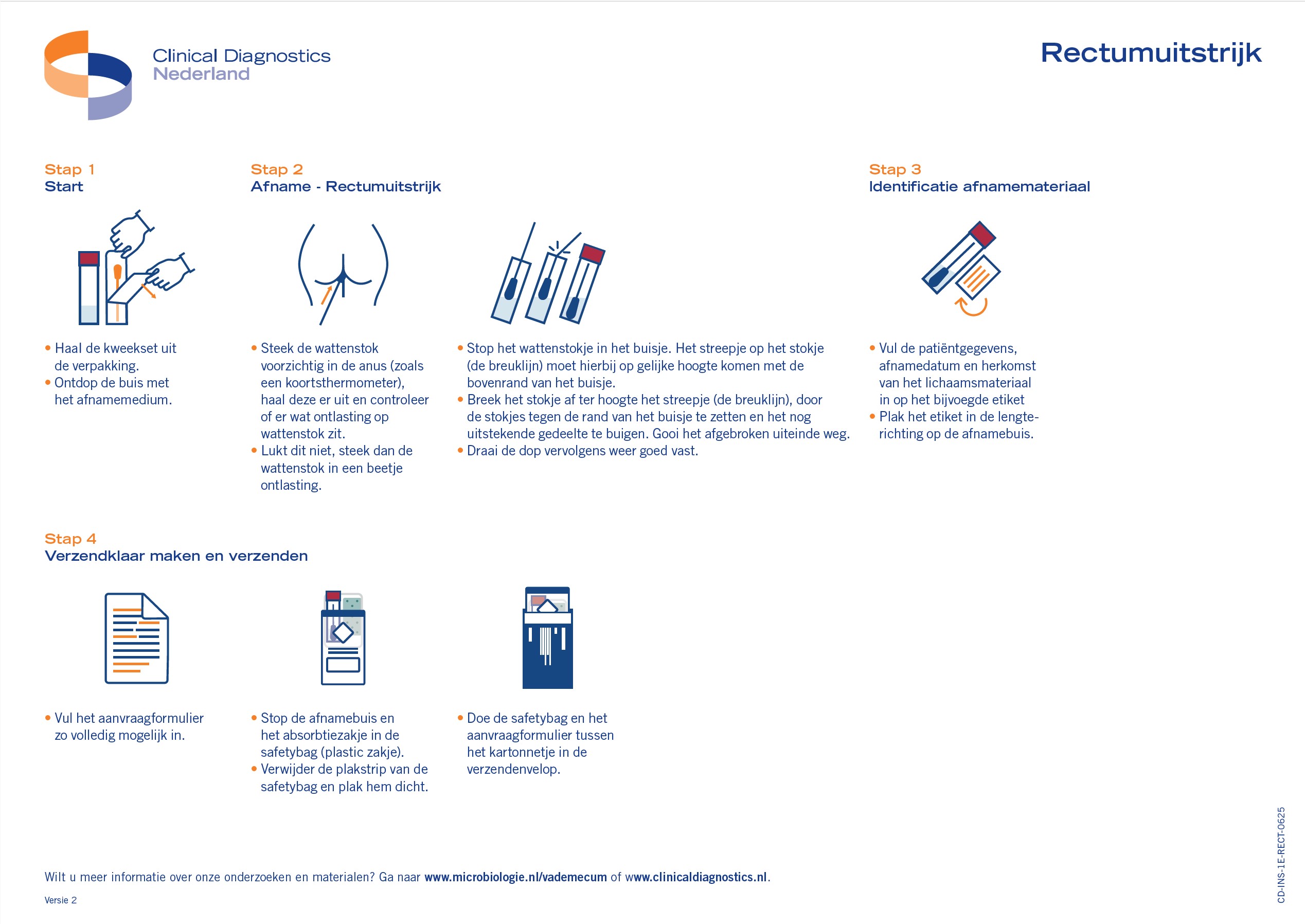 Clinical Diagnostics
Nederland

Rectumuitstrijk

Stap 1
Start

• Haal de kweekset uit de verpakking.
• Ontdop de buis met het afnamemedium.

Stap 2
Afname - Rectumuitstrijk

• Steek de wattenstok voorzichtig in de anus (zoals een koortsthermometer), haal deze er uit en controleer of er wat ontlasting op wattenstok zit.
• Lukt dit niet, steek dan de wattenstok in een beetje ontlasting.

• Stop het wattenstokje in het buisje. Het streepje op het stokje (de breuklijn) moet hierbij op gelijke hoogte komen met de bovenrand van het buisje.
• Breek het stokje af ter hoogte het streepje (de breuklijn), door de stokjes tegen de rand van het buisje te zetten en het nog uitstekende gedeelte te buigen. Gooi het afgebroken uiteinde weg.
• Draai de dop vervolgens weer goed vast.

Stap 3
Identificatie afnamemateriaal

• Vul de patiëntgegevens, afnamedatum en herkomst van het lichaamsmateriaal in op het bijvoegde etiket
• Plak het etiket in de lengterichting op de afnamebuis.

Stap 4
Verzendklaar maken en verzenden

• Vul het aanvraagformulier zo volledig mogelijk in.

• Stop de afnamebuis en het absorbtiezakje in de safetybag (plastic zakje).
• Verwijder de plakstrip van de safetybag en plak hem dicht.

• Doe de safetybag en het aanvraagformulier tussen het kartonnetje in de verzendenvelop.

Wilt u meer informatie over onze onderzoeken en materialen? Ga naar www.microbiologie.nl/vademecum of www.clinicaldiagnostics.nl.

Versie 2

CD-INS-1E-RECT-0625