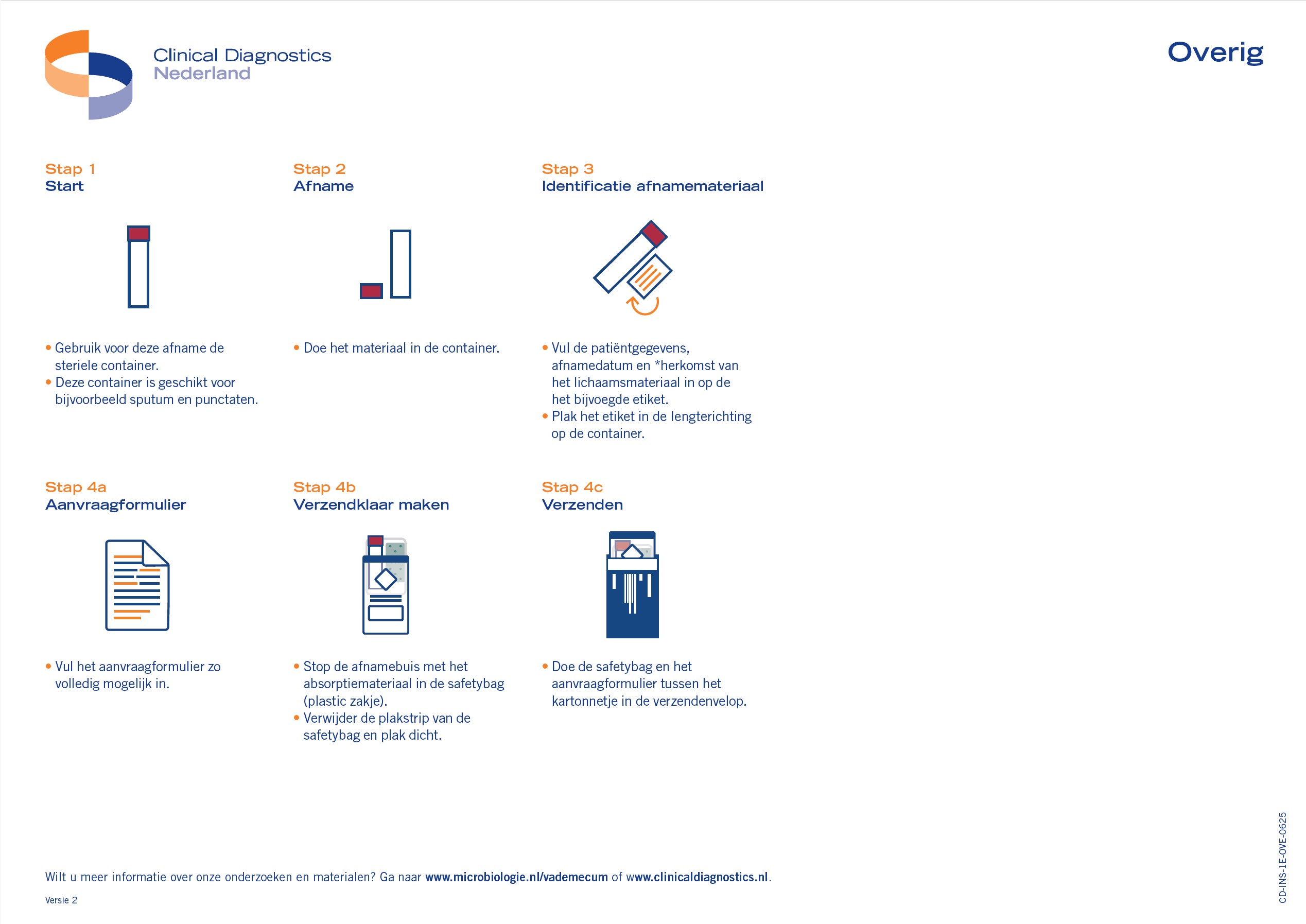 Clinical Diagnostics
Nederland

Overig

Stap 1
Start

• Gebruik voor deze afname de steriele container.
• Deze container is geschikt voor bijvoorbeeld sputum en punctaten.

Stap 2
Afname

• Doe het materiaal in de container.

Stap 3
Identificatie afnamemateriaal

• Vul de patiëntgegevens, afnamedatum en *herkomst van het lichaamsmateriaal in op de het bijvoegde etiket.
• Plak het etiket in de lengterichting op de container.

Stap 4a
Aanvraagformulier

• Vul het aanvraagformulier zo volledig mogelijk in.

Stap 4b
Verzendklaar maken

• Stop de afnamebuis met het absorptiemateriaal in de safetybag (plastic zakje).
• Verwijder de plakstrip van de safetybag en plak dicht.

Stap 4c
Verzenden

• Doe de safetybag en het aanvraagformulier tussen het kartonnetje in de verzendenvelop.

Wilt u meer informatie over onze onderzoeken en materialen? Ga naar www.microbiologie.nl/vademecum of www.clinicaldiagnostics.nl.

Versie 2

CD-INS-1E-OVE-0625