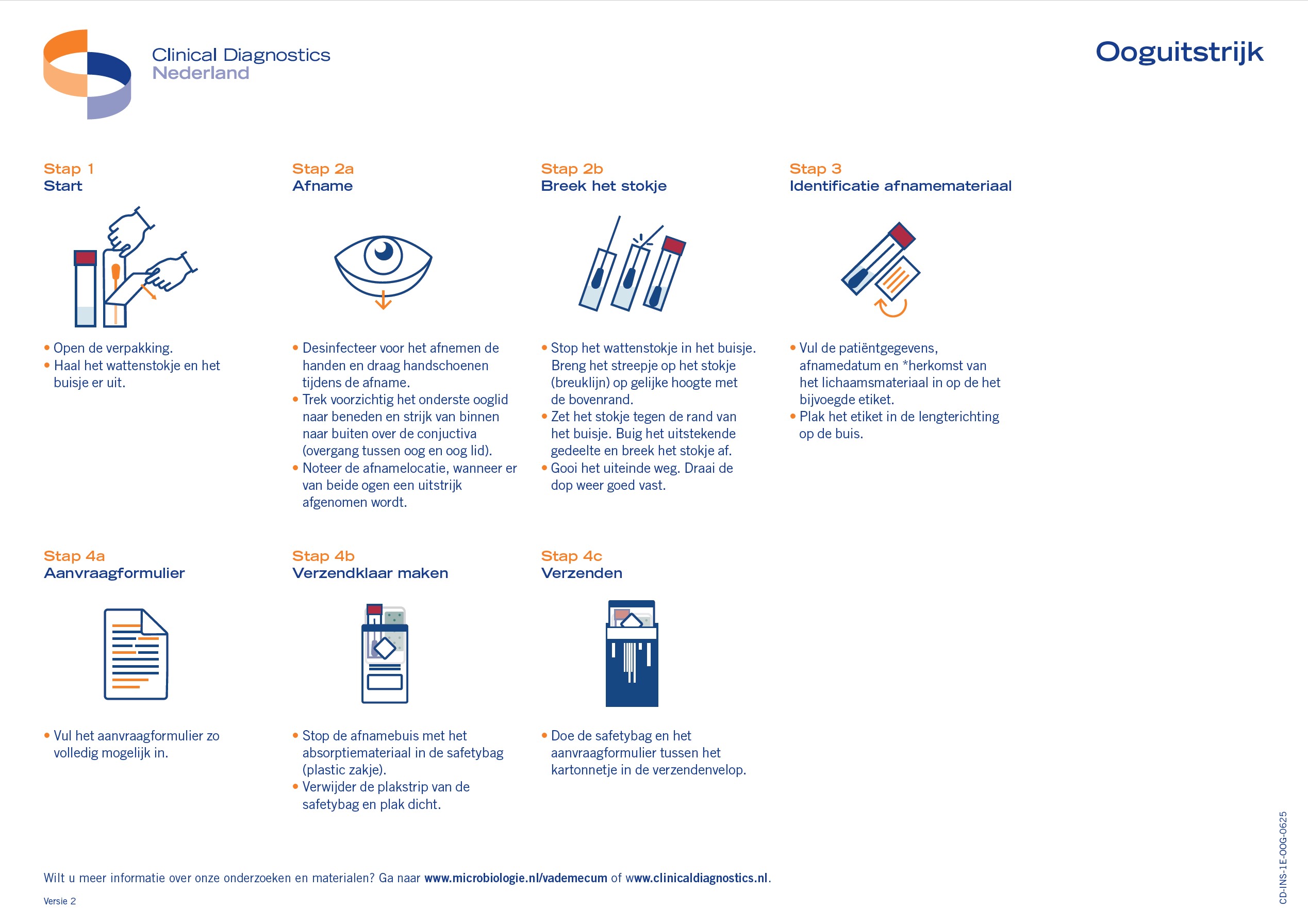 Clinical Diagnostics
Nederland

Ooguitstrijk

Stap 1
Start

• Open de verpakking.
• Haal het wattenstokje en het buisje er uit.

Stap 2a
Afname

• Desinfecteer voor het afnemen de handen en draag handschoenen tijdens de afname.
• Trek voorzichtig het onderste ooglid naar beneden en strijk van binnen naar buiten over de conjuctiva (overgang tussen oog en oog lid).
• Noteer de afnamelocatie, wanneer er van beide ogen een uitstrijk afgenomen wordt.

Stap 2b
Breek het stokje

• Stop het wattenstokje in het buisje. Breng het streepje op het stokje (breuklijn) op gelijke hoogte met de bovenrand.
• Zet het stokje tegen de rand van het buisje. Buig het uitstekende gedeelte en breek het stokje af.
• Gooi het uiteinde weg. Draai de dop weer goed vast.

Stap 3
Identificatie afnamemateriaal

• Vul de patiëntgegevens, afnamedatum en *herkomst van het lichaamsmateriaal in op de het bijvoegde etiket.
• Plak het etiket in de lengterichting op de buis.

Stap 4a
Aanvraagformulier

• Vul het aanvraagformulier zo volledig mogelijk in.

Stap 4b
Verzendklaar maken

• Stop de afnamebuis met het absorptiemateriaal in de safetybag (plastic zakje).
• Verwijder de plakstrip van de safetybag en plak dicht.

Stap 4c
Verzenden

• Doe de safetybag en het aanvraagformulier tussen het kartonnetje in de verzendenvelop.

Wilt u meer informatie over onze onderzoeken en materialen? Ga naar www.microbiologie.nl/vademecum of www.clinicaldiagnostics.nl.

Versie 2

CD-INS-1E-OOG-0625